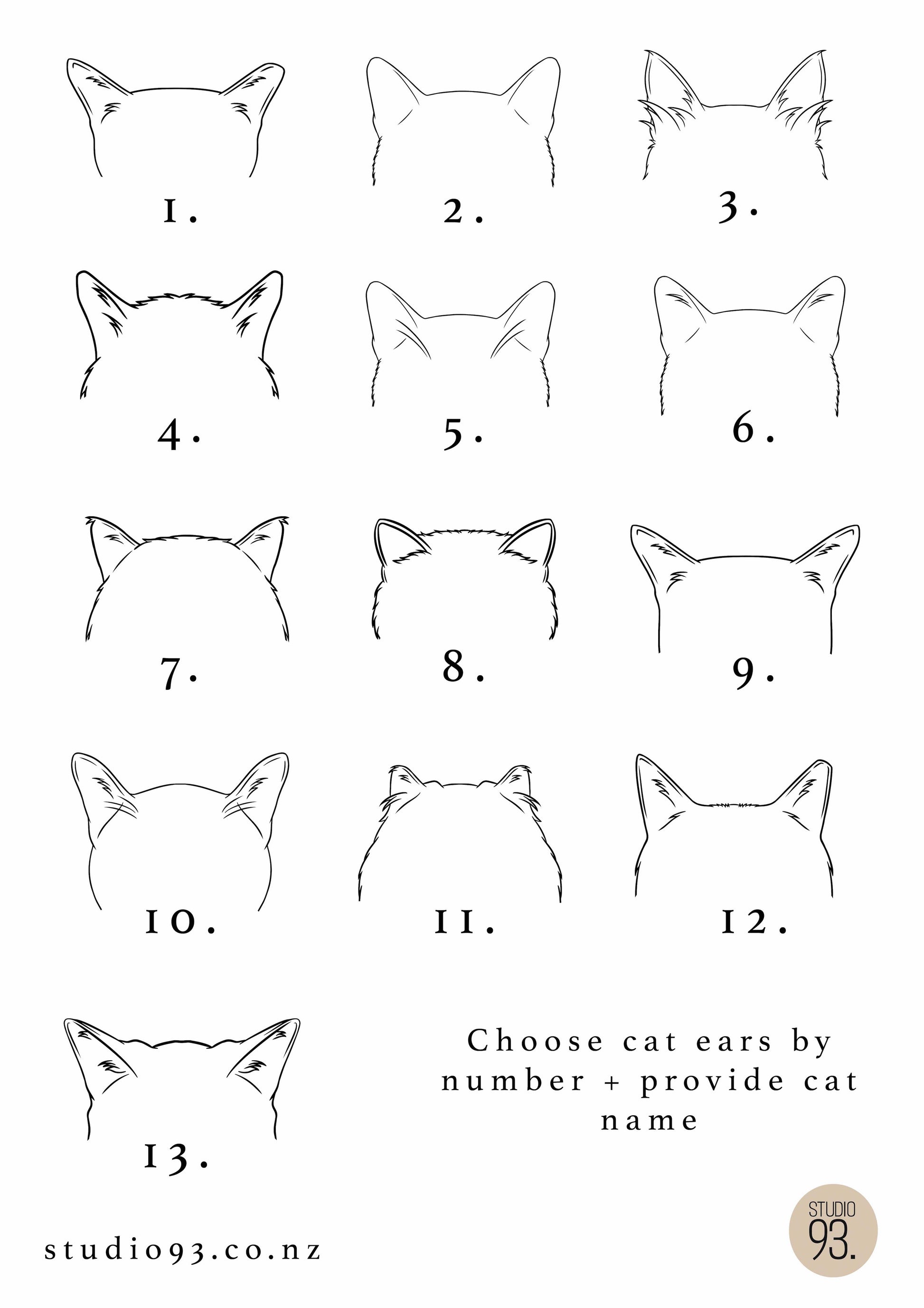 1.

2.

3.

4.

5.

6.

7.

8.

9.

10.

11.

12.

13.

Choose cat ears by number + provide cat name

studio93.co.nz

STUDIO 93.