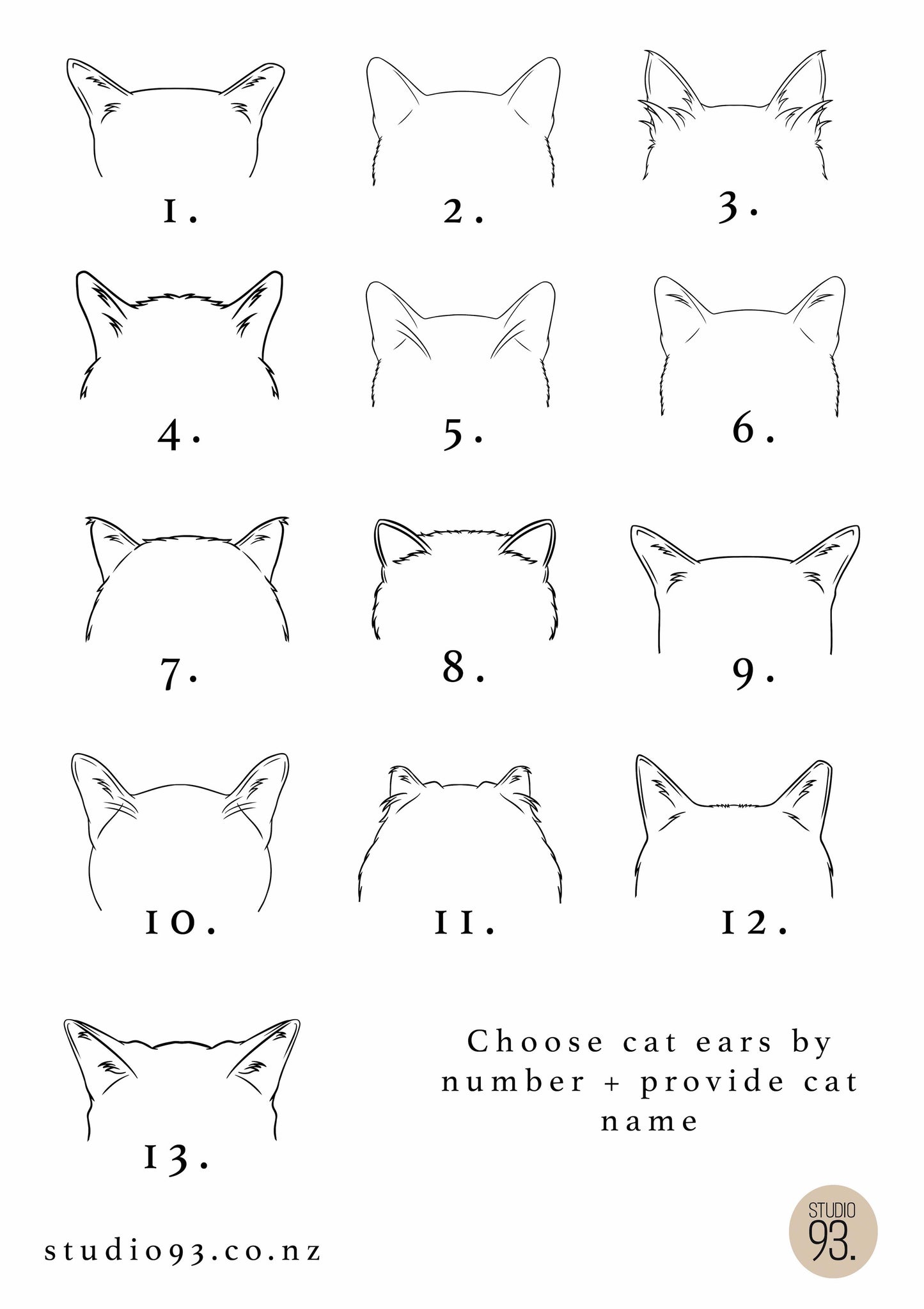 1.

2.

3.

4.

5.

6.

7.

8.

9.

10.

11.

12.

13.

Choose cat ears by number + provide cat name

studio93.co.nz

STUDIO 93.